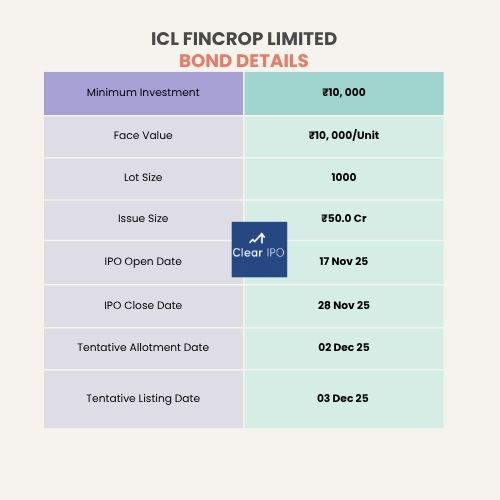 ICL FINCROP LIMITED
BOND DETAILS

| Minimum Investment | ₹10, 000 |
|---|---|
| Face Value | ₹10, 000/Unit |
| Lot Size | 1000 |
| Issue Size | ₹50.0 Cr |
| IPO Open Date | 17 Nov 25 |
| IPO Close Date | 28 Nov 25 |
| Tentative Allotment Date | 02 Dec 25 |
| Tentative Listing Date | 03 Dec 25 |

Clear IPO