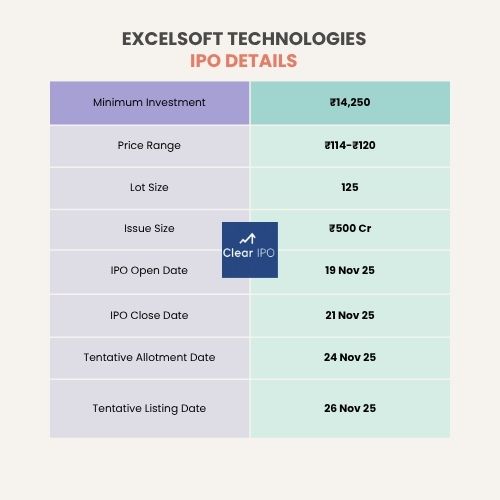 EXCELSOFT TECHNOLOGIES
IPO DETAILS

| Minimum Investment | ₹14,250 |
|---|---|
| Price Range | ₹114-₹120 |
| Lot Size | 125 |
| Issue Size | ₹500 Cr |
| IPO Open Date | 19 Nov 25 |
| IPO Close Date | 21 Nov 25 |
| Tentative Allotment Date | 24 Nov 25 |
| Tentative Listing Date | 26 Nov 25 |

Clear IPO