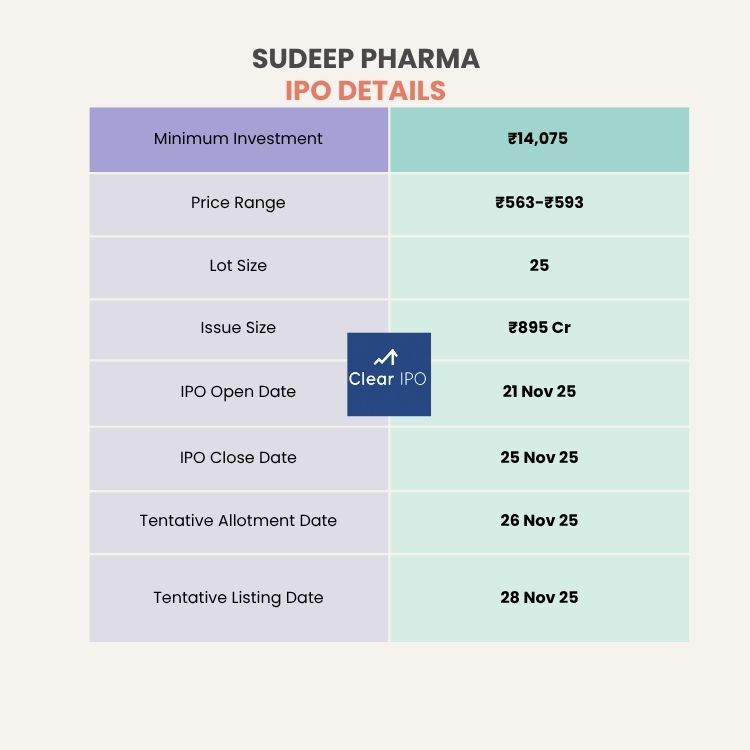 SUDEEP PHARMA
IPO DETAILS

| Minimum Investment | ₹14,075 |
|---|---|
| Price Range | ₹563-₹593 |
| Lot Size | 25 |
| Issue Size | ₹895 Cr |
| IPO Open Date | 21 Nov 25 |
| IPO Close Date | 25 Nov 25 |
| Tentative Allotment Date | 26 Nov 25 |
| Tentative Listing Date | 28 Nov 25 |

Clear IPO