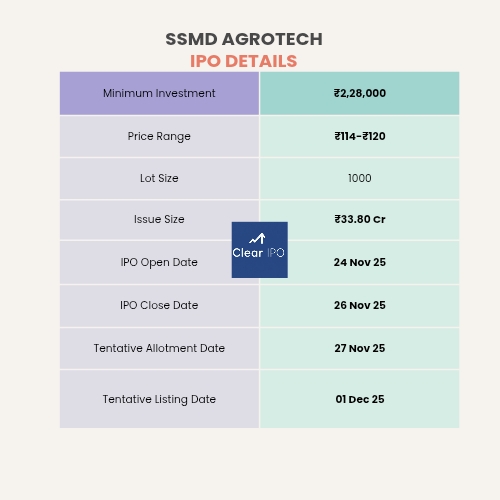 SSMD AGROTECH
IPO DETAILS

| Minimum Investment | ₹2,28,000 |
|---|---|
| Price Range | ₹114-₹120 |
| Lot Size | 1000 |
| Issue Size | ₹33.80 Cr |
| IPO Open Date | 24 Nov 25 |
| IPO Close Date | 26 Nov 25 |
| Tentative Allotment Date | 27 Nov 25 |
| Tentative Listing Date | 01 Dec 25 |

Clear IPO