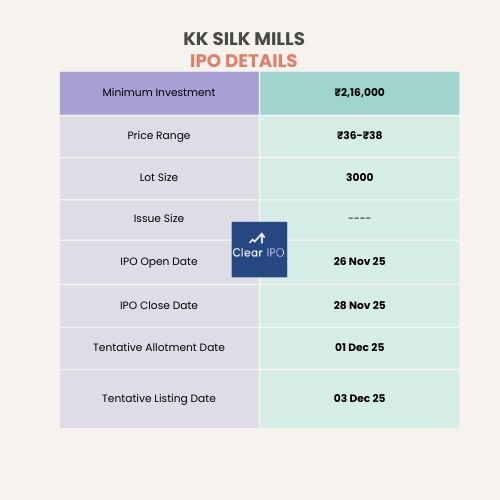 KK SILK MILLS
IPO DETAILS

| Minimum Investment | ₹2,16,000 |
|---|---|
| Price Range | ₹36-₹38 |
| Lot Size | 3000 |
| Issue Size | ---- |
| IPO Open Date | 26 Nov 25 |
| IPO Close Date | 28 Nov 25 |
| Tentative Allotment Date | 01 Dec 25 |
| Tentative Listing Date | 03 Dec 25 |

Clear IPO