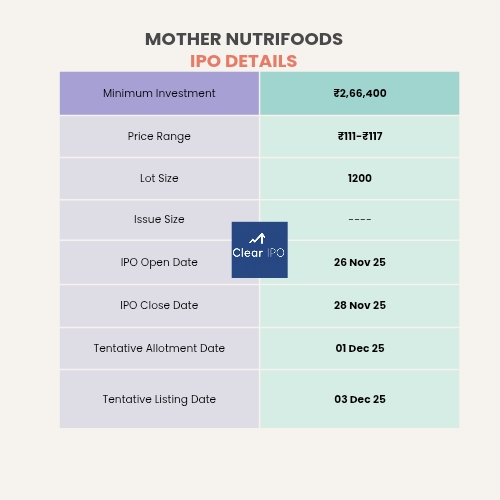 MOTHER NUTRIFOODS
IPO DETAILS

| Minimum Investment | ₹2,66,400 |
|---|---|
| Price Range | ₹111-₹117 |
| Lot Size | 1200 |
| Issue Size | ---- |
| IPO Open Date | 26 Nov 25 |
| IPO Close Date | 28 Nov 25 |
| Tentative Allotment Date | 01 Dec 25 |
| Tentative Listing Date | 03 Dec 25 |

Clear IPO